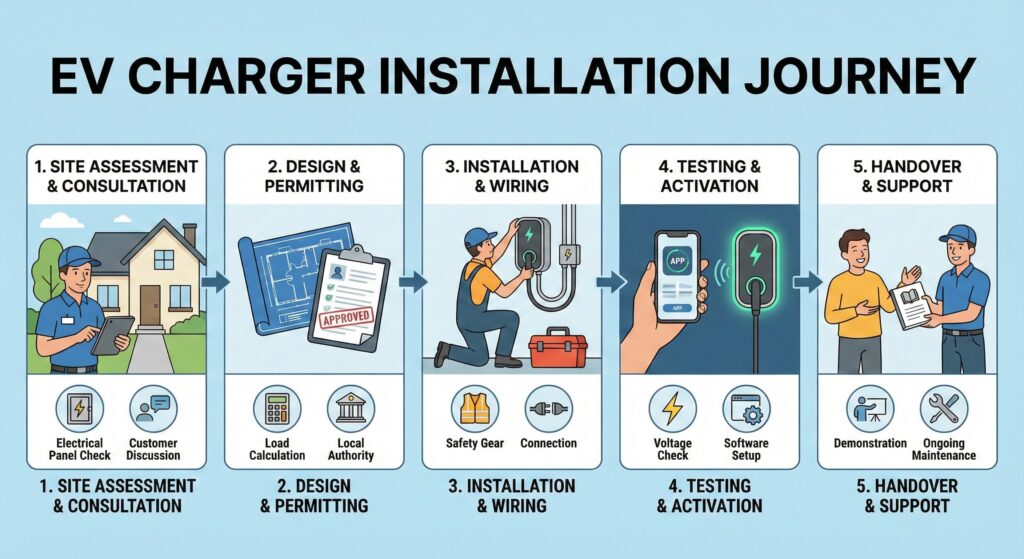 EV CHARGER INSTALLATION JOURNEY

1. SITE ASSESSMENT & CONSULTATION

Electrical Panel Check

Customer Discussion

1. SITE ASSESSMENT & CONSULTATION

2. DESIGN & PERMITTING

APPROVED

Load Calculation

Local Authority

2. DESIGN & PERMITTING

3. INSTALLATION & WIRING

Safety Gear

Connection

3. INSTALLATION & WIRING

4. TESTING & ACTIVATION

APP

APP

Voltage Check

Software Setup

4. TESTING & ACTIVATION

5. HANDOVER & SUPPORT

Demonstration

Ongoing Maintenance

5. HANDOVER & SUPPORT